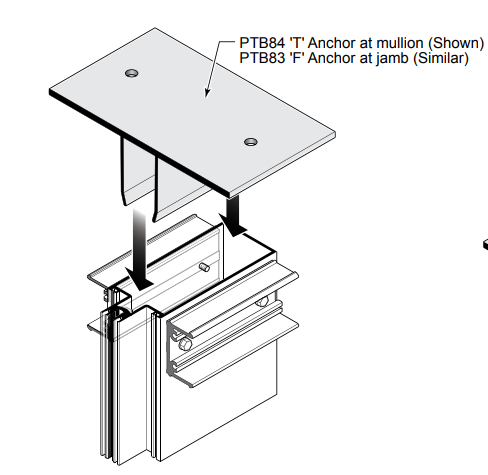 PTB84 'T' Anchor at mullion (Shown)
PTB83 'F' Anchor at jamb (Similar)